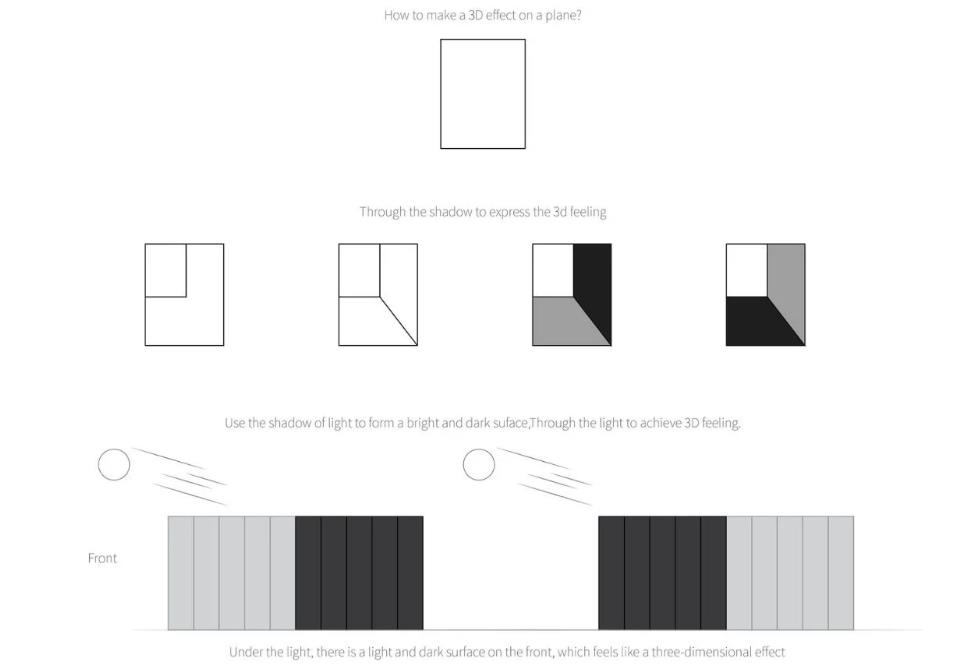 How to make a 3D effect on a plane?

Through the shadow to express the 3d feeling

Use the shadow of light to form a bright and dark suface,Through the light to achieve 3D feeling.

Front

Under the light, there is a light and dark surface on the front, which feels like a three-dimensional effect